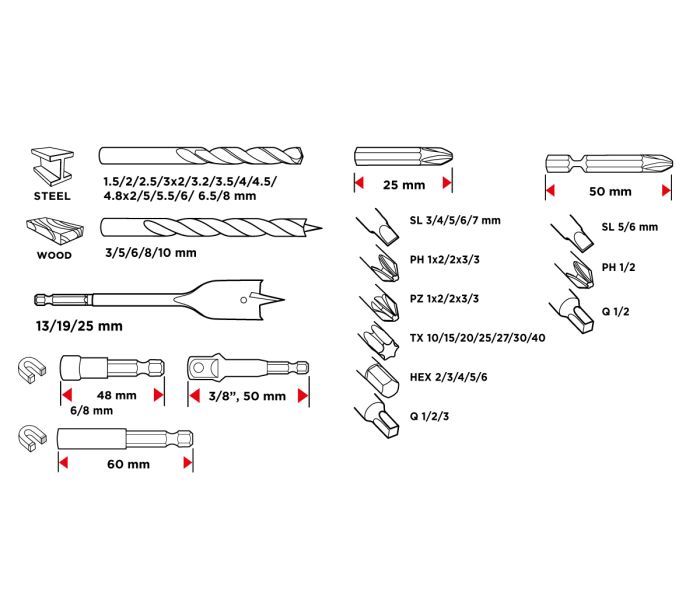 STEEL

1.5/2/2.5/3x2/3.2/3.5/4/4.5/ 4.8x2/5/5.5/6/ 6.5/8 mm

WOOD

3/5/6/8/10 mm

13/19/25 mm

48 mm

6/8 mm

3/8", 50 mm

60 mm

25 mm

SL 3/4/5/6/7 mm

PH 1x2/2x3/3

PZ 1x2/2x3/3

TX 10/15/20/25/27/30/40

HEX 2/3/4/5/6

Q 1/2/3

50 mm

SL 5/6 mm

PH 1/2

Q 1/2