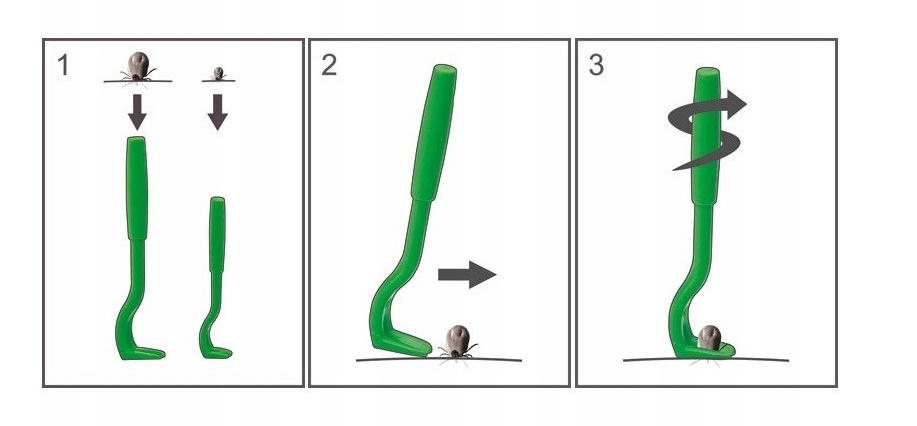 1

2

3