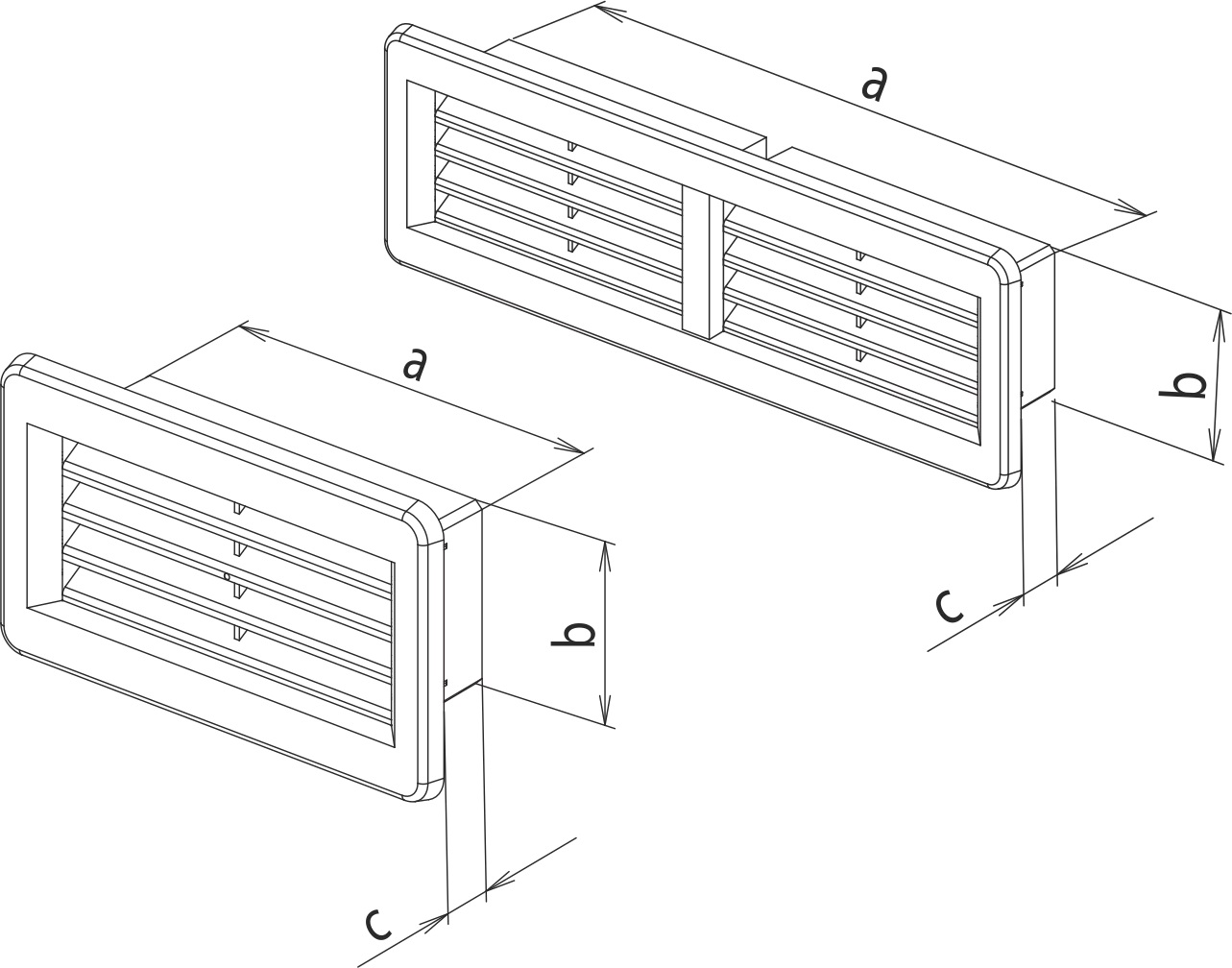 a
b
c
a
b
c