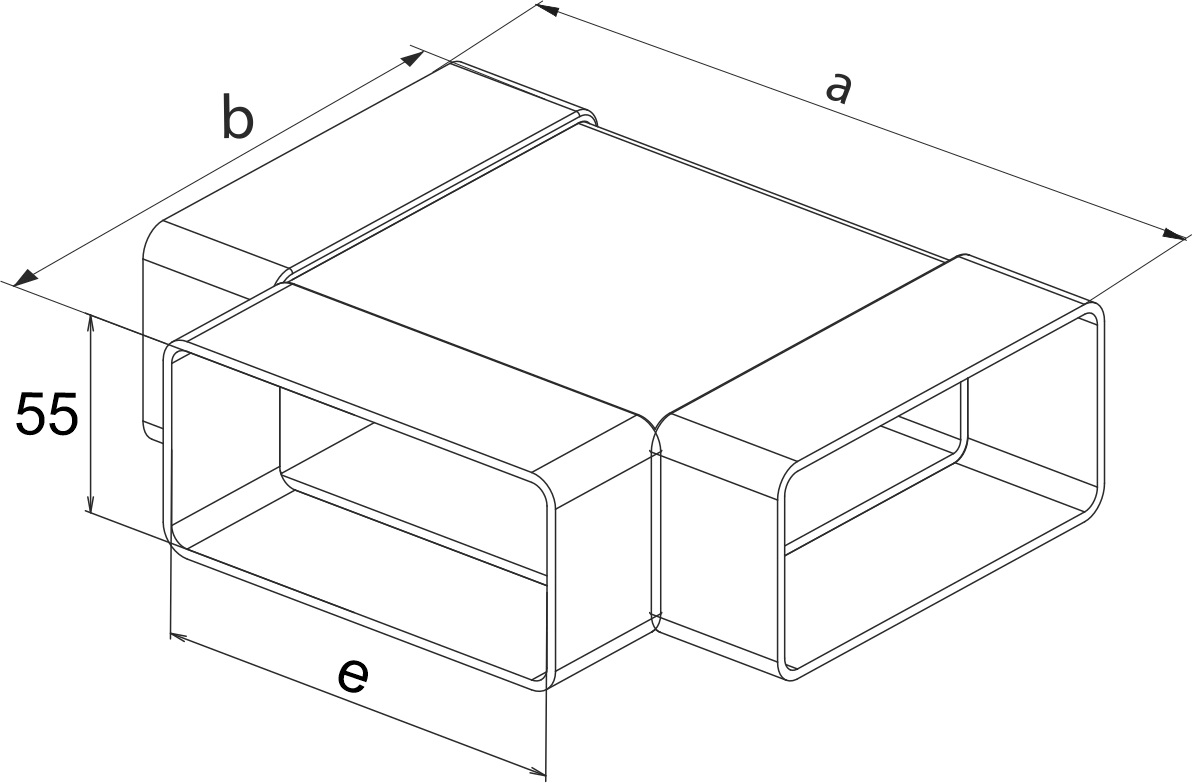 b

a

55

e